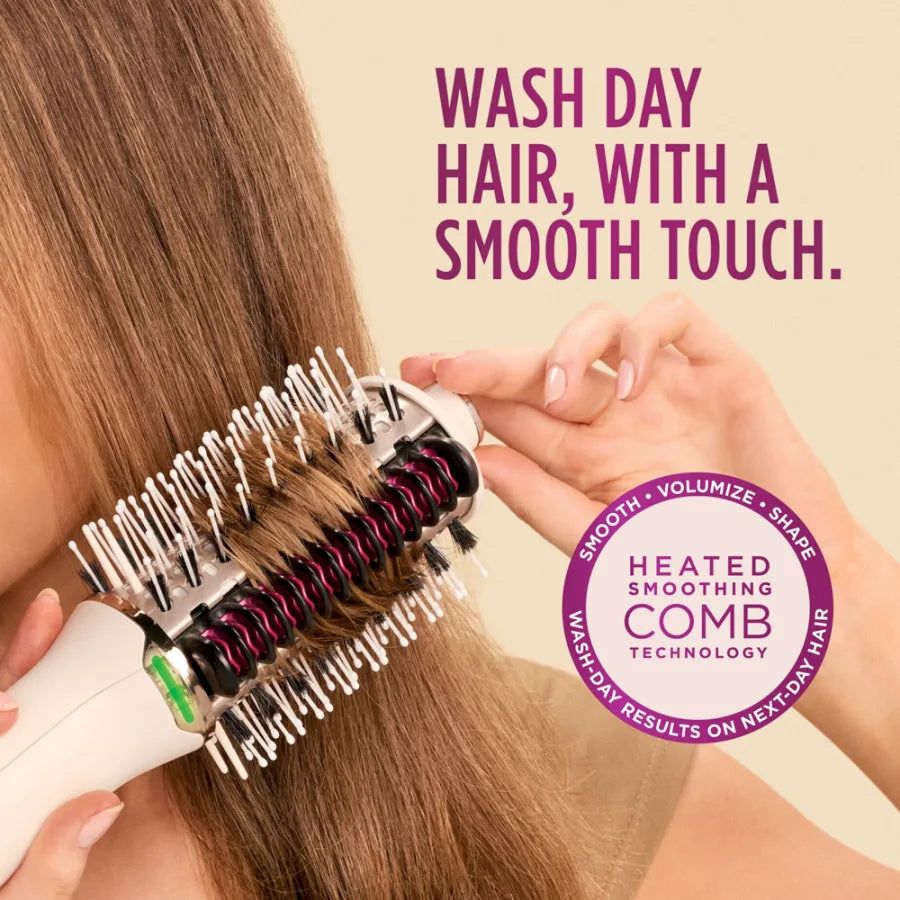 WASH DAY HAIR, WITH A SMOOTH TOUCH.

SMOOTH • VOLUMIZE • SHAPE

HEATED SMOOTHING COMB TECHNOLOGY

WASH-DAY RESULTS ON NEXT-DAY HAIR