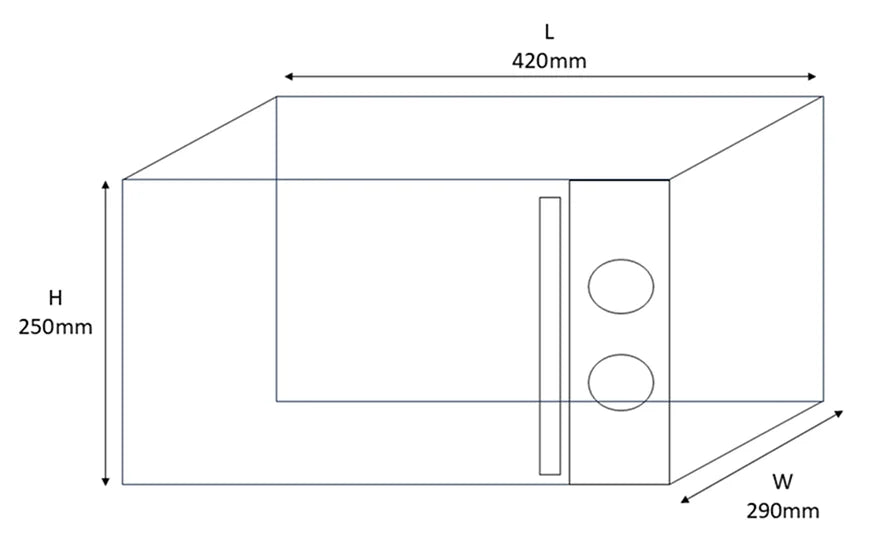 L
420mm

H
250mm

W
290mm